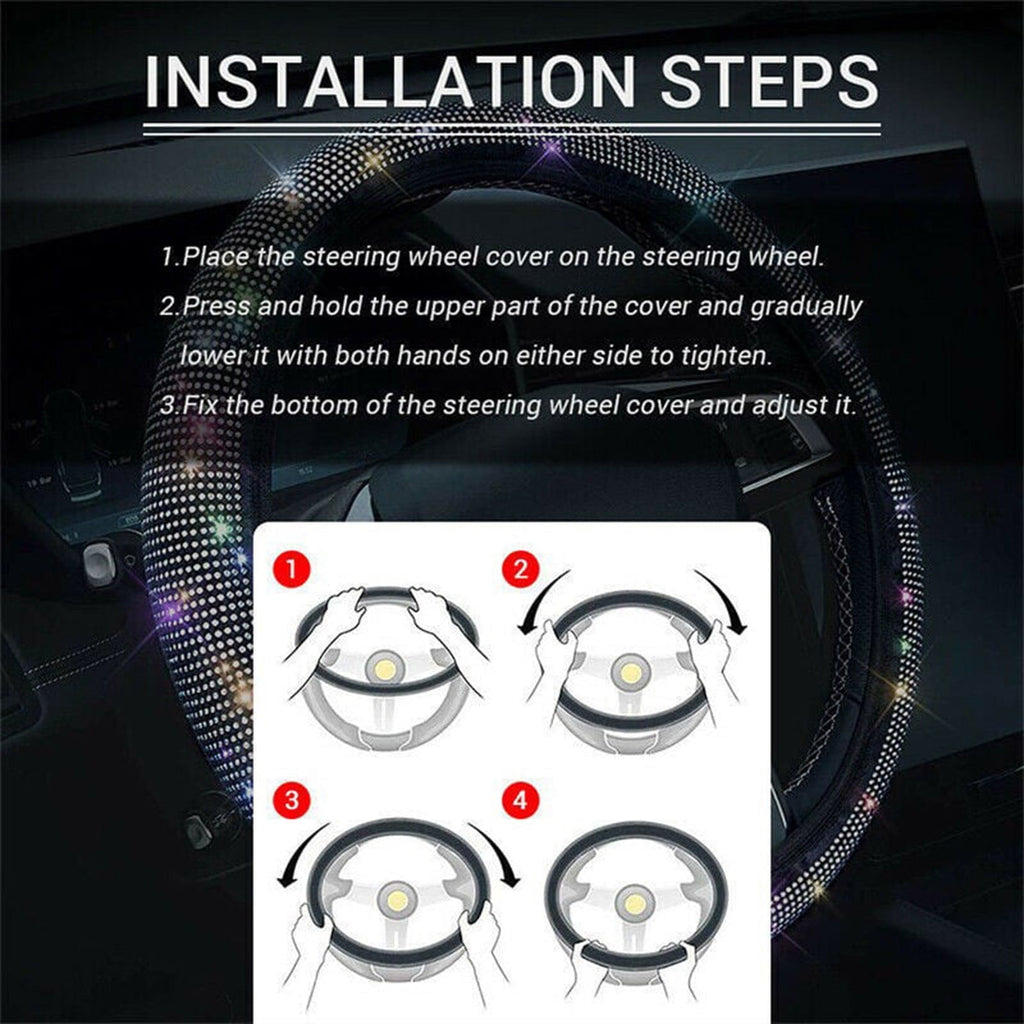 INSTALLATION STEPS

1.Place the steering wheel cover on the steering wheel.

2.Press and hold the upper part of the cover and gradually lower it with both hands on either side to tighten.

3.Fix the bottom of the steering wheel cover and adjust it.

1

2

3

4