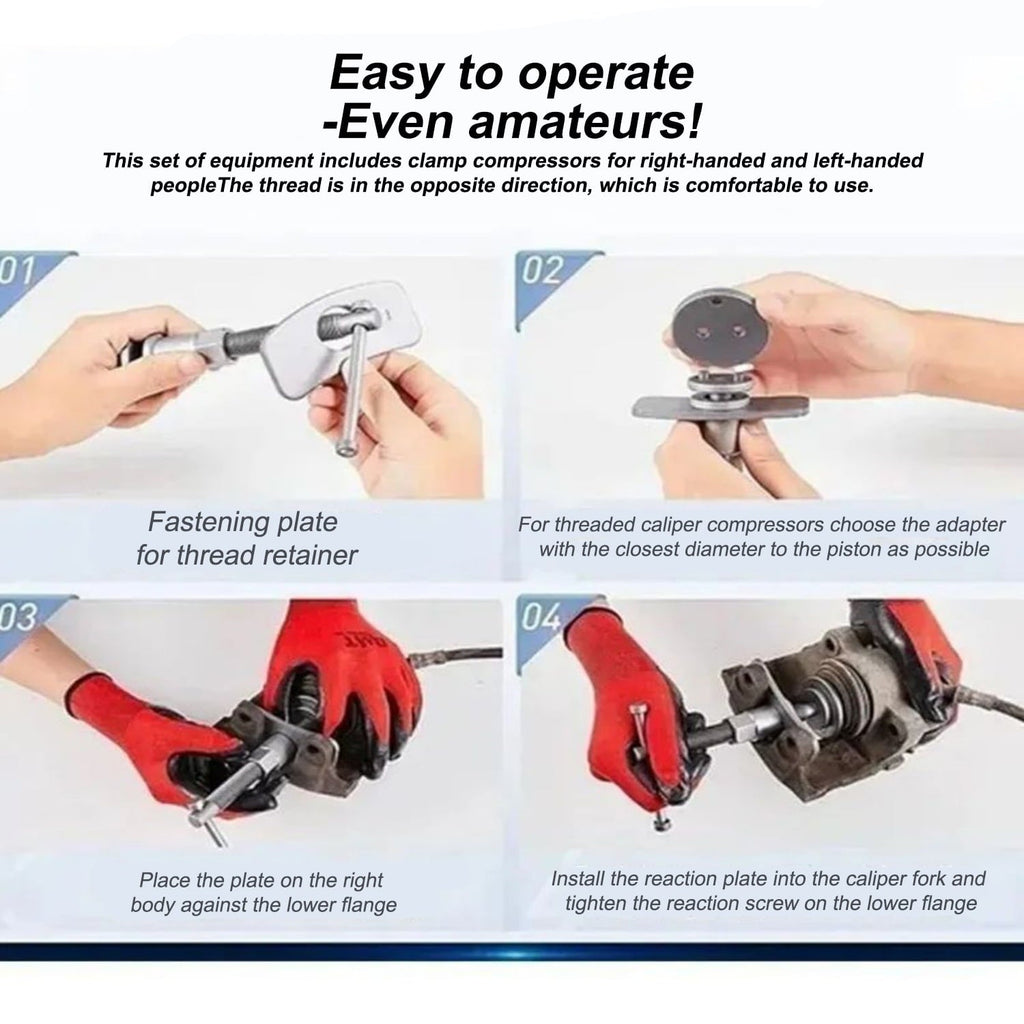 Easy to operate
-Even amateurs!

This set of equipment includes clamp compressors for right-handed and left-handed peopleThe thread is in the opposite direction, which is comfortable to use.

01

Fastening plate
for thread retainer

02

For threaded caliper compressors choose the adapter with the closest diameter to the piston as possible

03

Place the plate on the right body against the lower flange

04

Install the reaction plate into the caliper fork and tighten the reaction screw on the lower flange