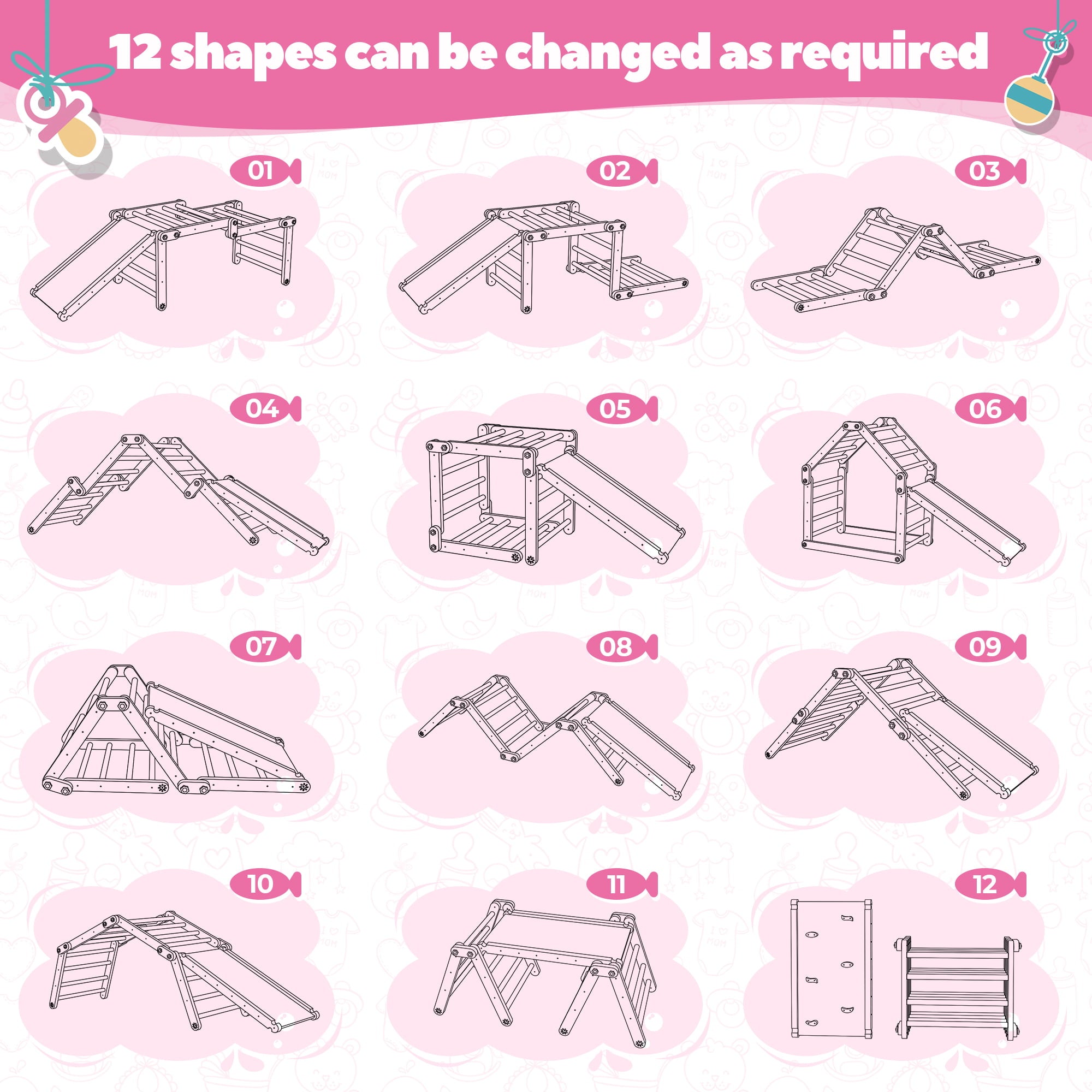 12 shapes can be changed as required

01

02

03

04

05

06

07

08

09

10

11

12