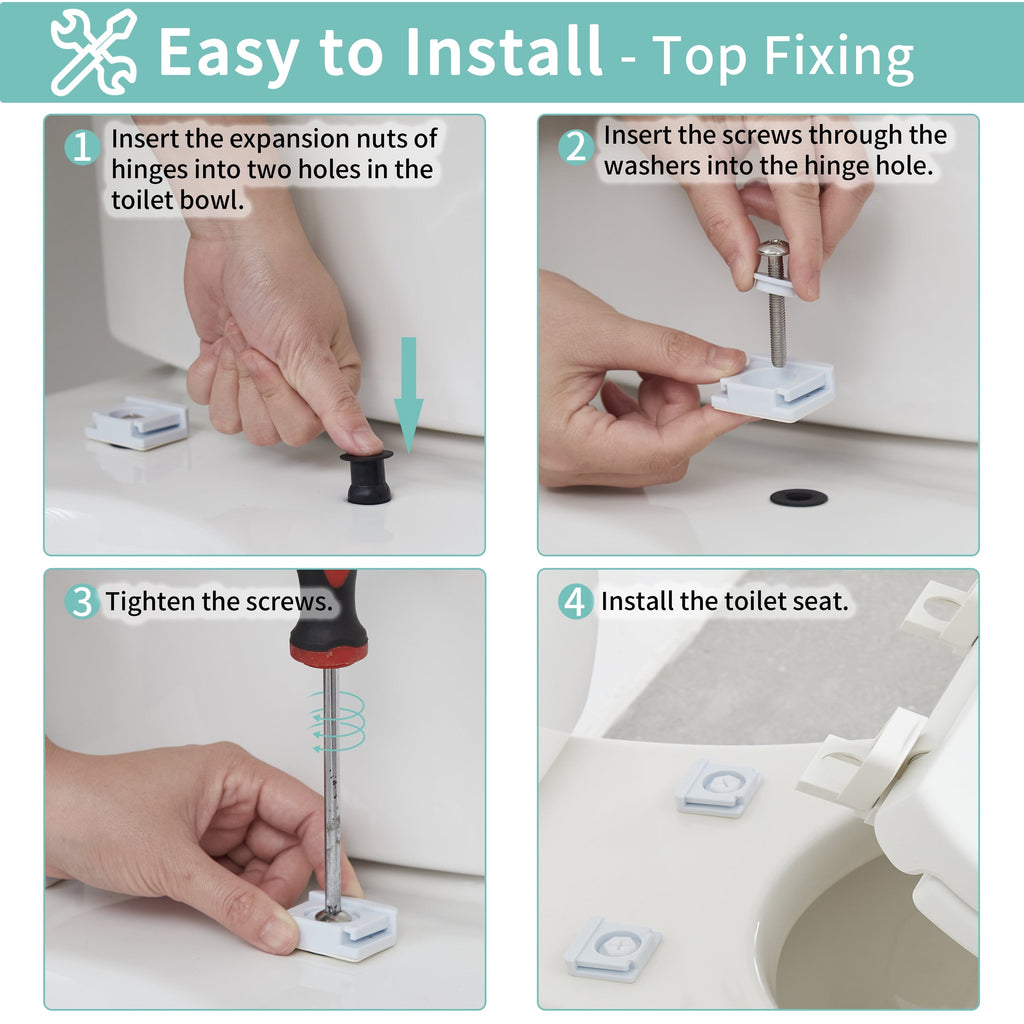 Easy to Install - Top Fixing

1 Insert the expansion nuts of hinges into two holes in the toilet bowl.

2 Insert the screws through the washers into the hinge hole.

3 Tighten the screws.

4 Install the toilet seat.